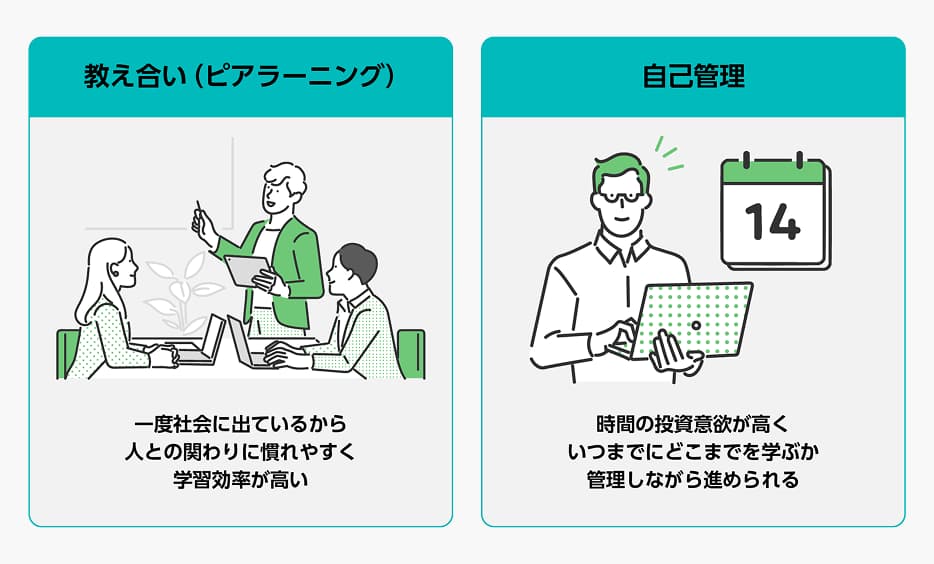 教え合い（ピアラーニング）

一度社会に出ているから
人との関わりに慣れやすく
学習効率が高い

自己管理

14

時間の投資意欲が高く
いつまでにどこまでを学ぶか
管理しながら進められる